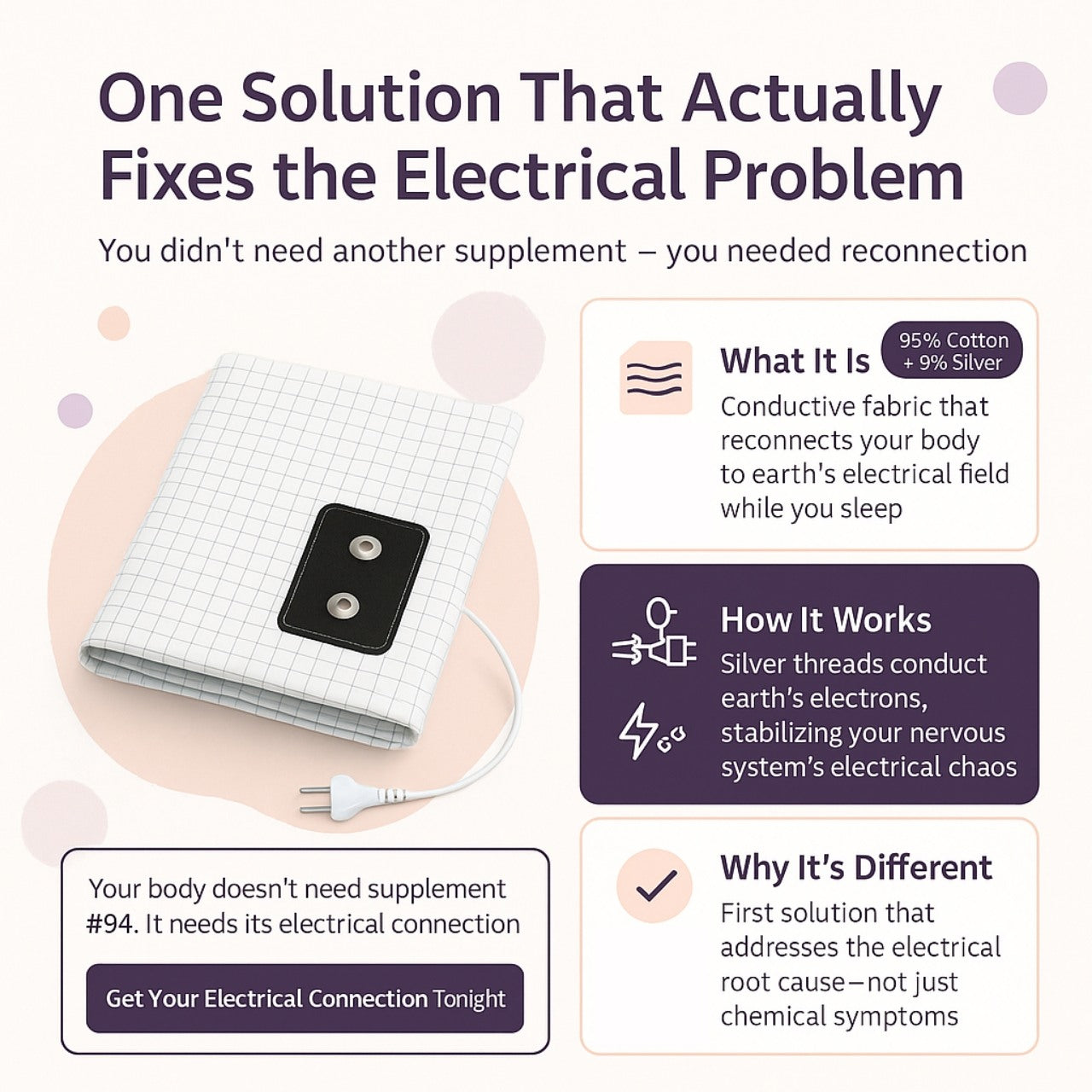 One Solution That Actually Fixes the Electrical Problem

You didn't need another supplement – you needed reconnection

What It Is

95% Cotton + 9% Silver

Conductive fabric that reconnects your body to earth's electrical field while you sleep

How It Works

Silver threads conduct earth's electrons, stabilizing your nervous system's electrical chaos

Why It's Different

First solution that addresses the electrical root cause—not just chemical symptoms

Your body doesn't need supplement #94. It needs its electrical connection

Get Your Electrical Connection Tonight